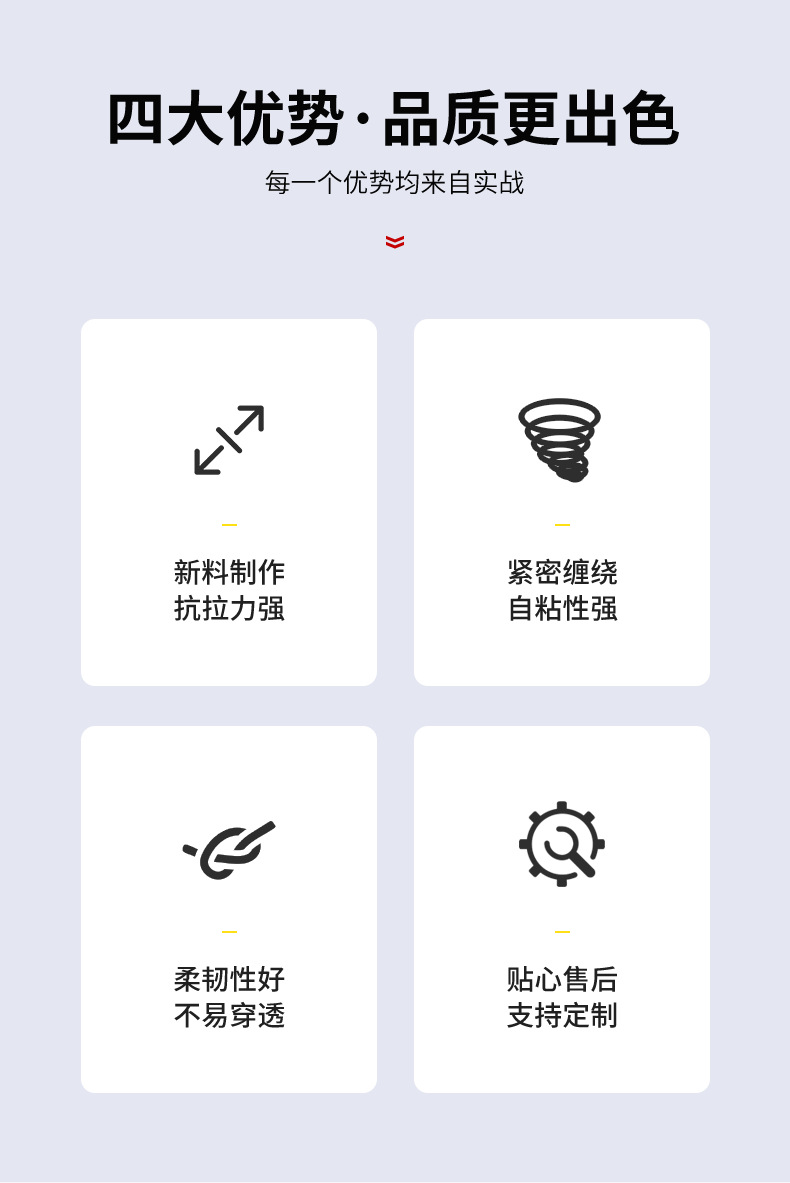 四大优势·品质更出色

每一个优势均来自实战

新料制作
抗拉力强

紧密缠绕
自粘性强

柔韧性好
不易穿透

贴心售后
支持定制